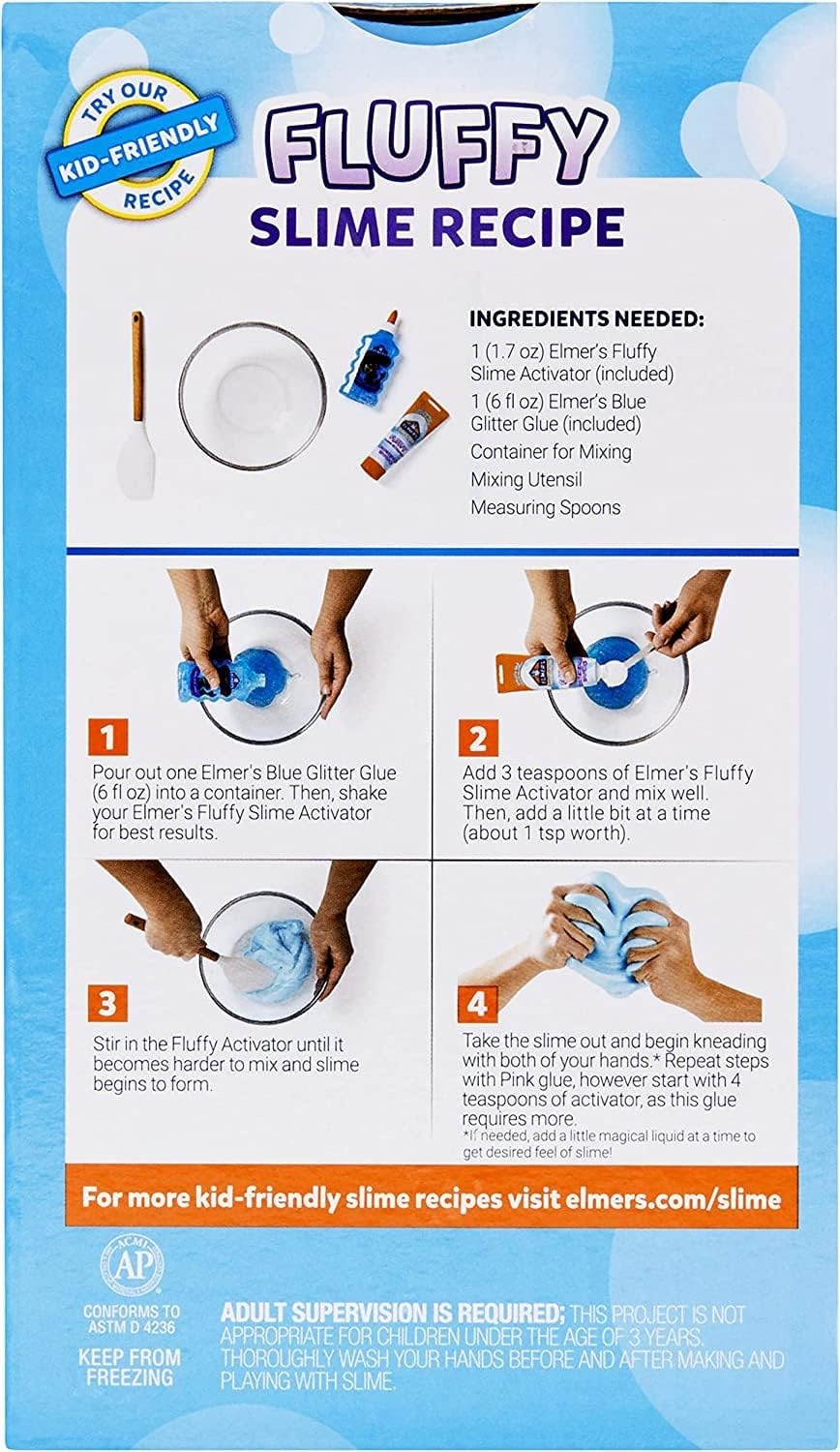 TRY OUR
KID-FRIENDLY
RECIPE

FLUFFY
SLIME RECIPE

INGREDIENTS NEEDED:
1 (1.7 oz) Elmer's Fluffy Slime Activator (included)
1 (6 fl oz) Elmer's Blue Glitter Glue (included)
Container for Mixing
Mixing Utensil
Measuring Spoons

1
Pour out one Elmer's Blue Glitter Glue (6 fl oz) into a container. Then, shake your Elmer's Fluffy Slime Activator for best results.

2
Add 3 teaspoons of Elmer's Fluffy Slime Activator and mix well. Then, add a little bit at a time (about 1 tsp worth).

3
Stir in the Fluffy Activator until it becomes harder to mix and slime begins to form.

4
Take the slime out and begin kneading with both of your hands.* Repeat steps with Pink glue, however start with 4 teaspoons of activator, as this glue requires more.
*If needed, add a little magical liquid at a time to get desired feel of slime!

For more kid-friendly slime recipes visit elmers.com/slime

ACMI
AP
CONFORMS TO ASTM D 4236

KEEP FROM FREEZING

ADULT SUPERVISION IS REQUIRED; THIS PROJECT IS NOT APPROPRIATE FOR CHILDREN UNDER THE AGE OF 3 YEARS. THOROUGHLY WASH YOUR HANDS BEFORE AND AFTER MAKING AND PLAYING WITH SLIME.